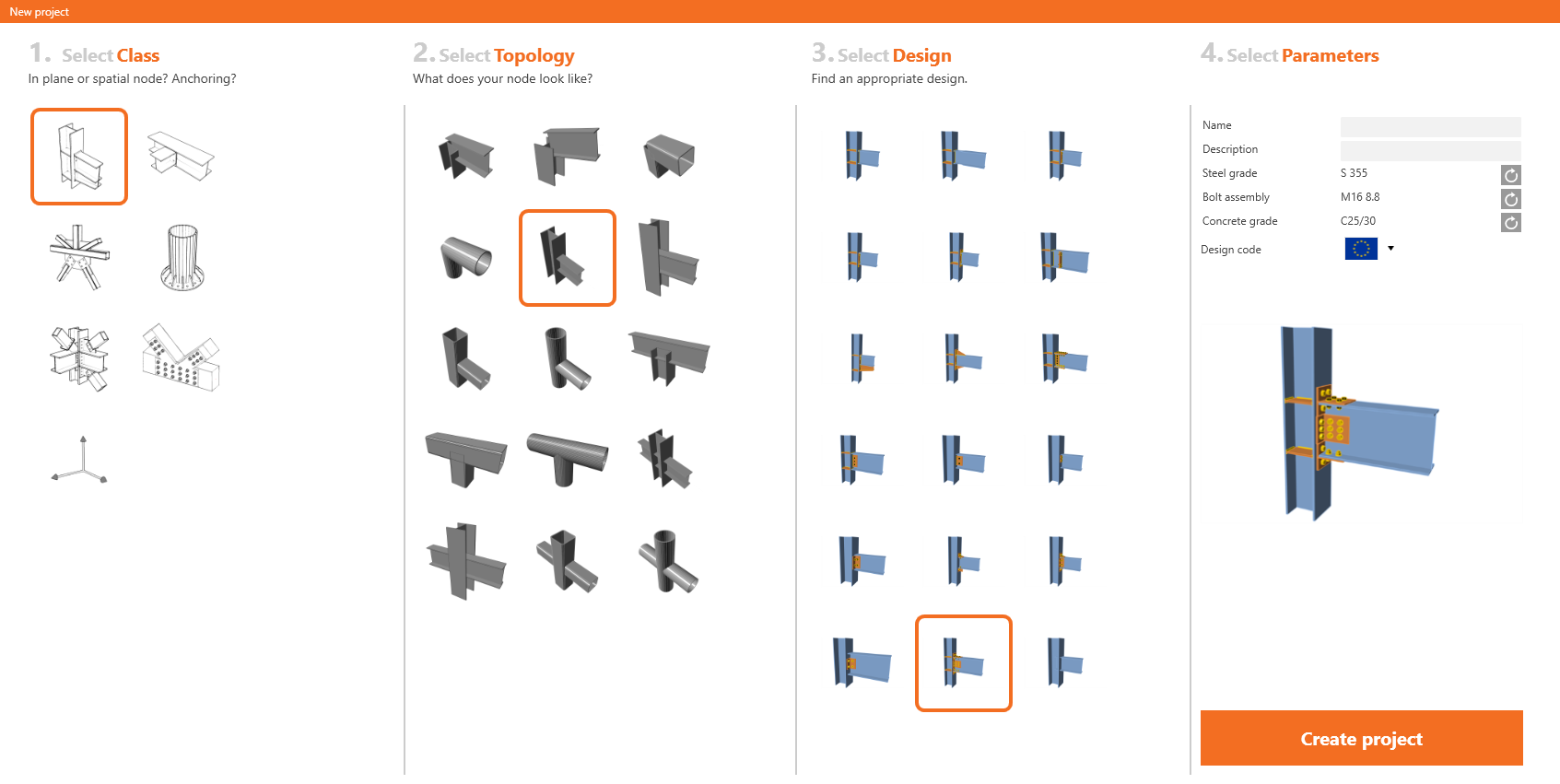 New project

1. Select Class
In plane or spatial node? Anchoring?

2. Select Topology
What does your node look like?

3. Select Design
Find an appropriate design.

4. Select Parameters

Name
Description
Steel grade S 355
Bolt assembly M16 8.8
Concrete grade C25/30
Design code

Create project